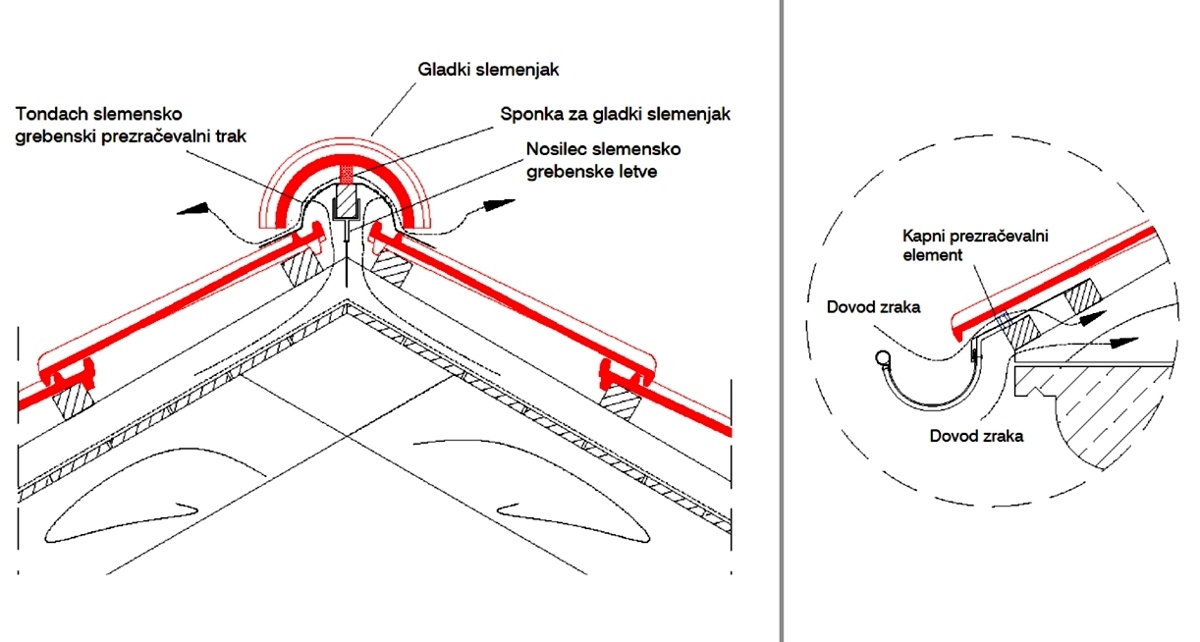 Gladki slemenjak

Tondach slemensko grebenski prezračevalni trak

Sponka za gladki slemenjak

Nosilec slemensko grebenske letve

Kapni prezračevalni element

Dovod zraka

Dovod zraka